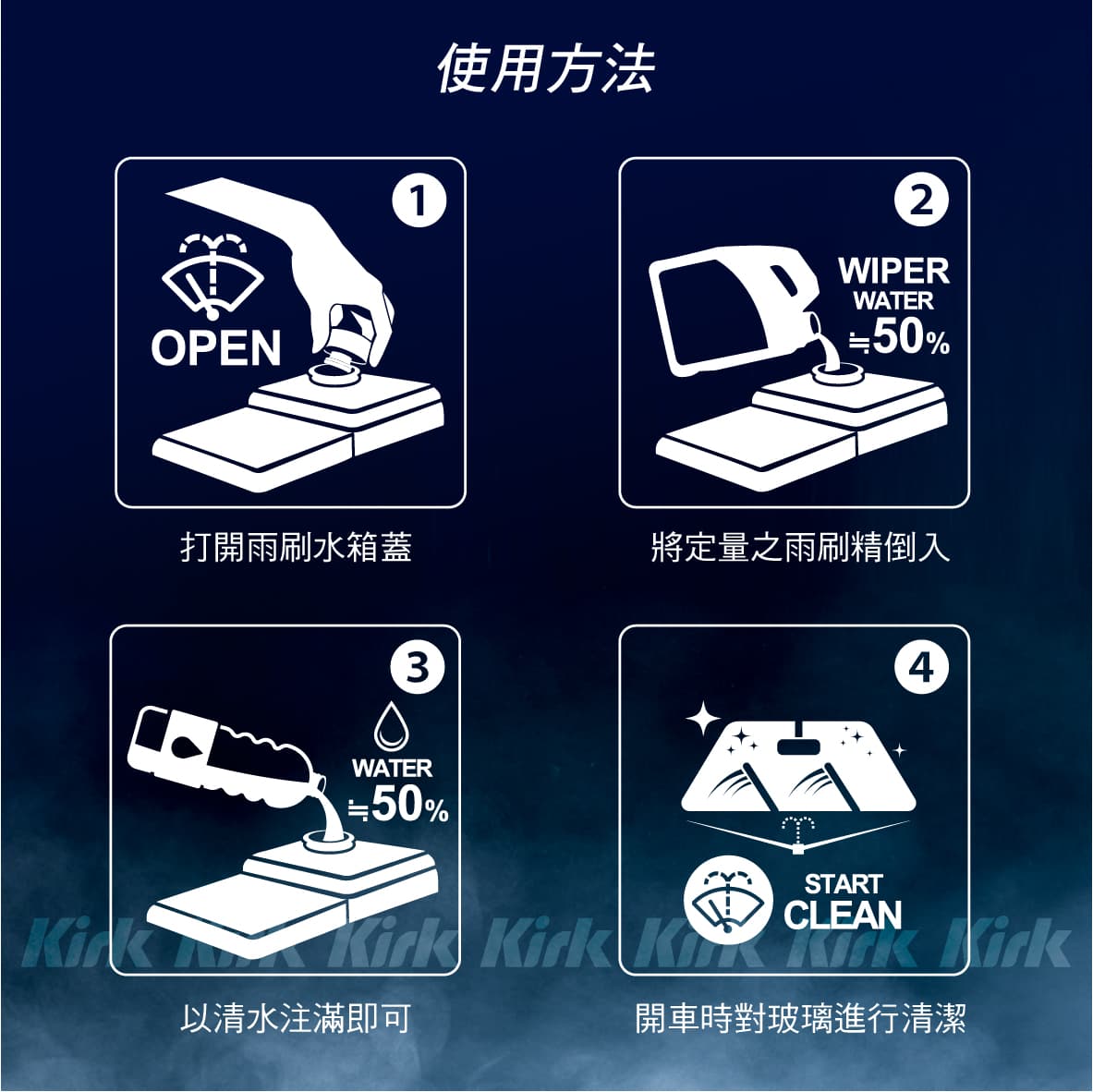 使用方法

1
OPEN
打開雨刷水箱蓋

2
WIPER WATER
≒50%
將定量之雨刷精倒入

3
WATER
≒50%
以清水注滿即可

4
START CLEAN
開車時對玻璃進行清潔

Kirk Kirk Kirk Kirk Kirk Kirk Kirk